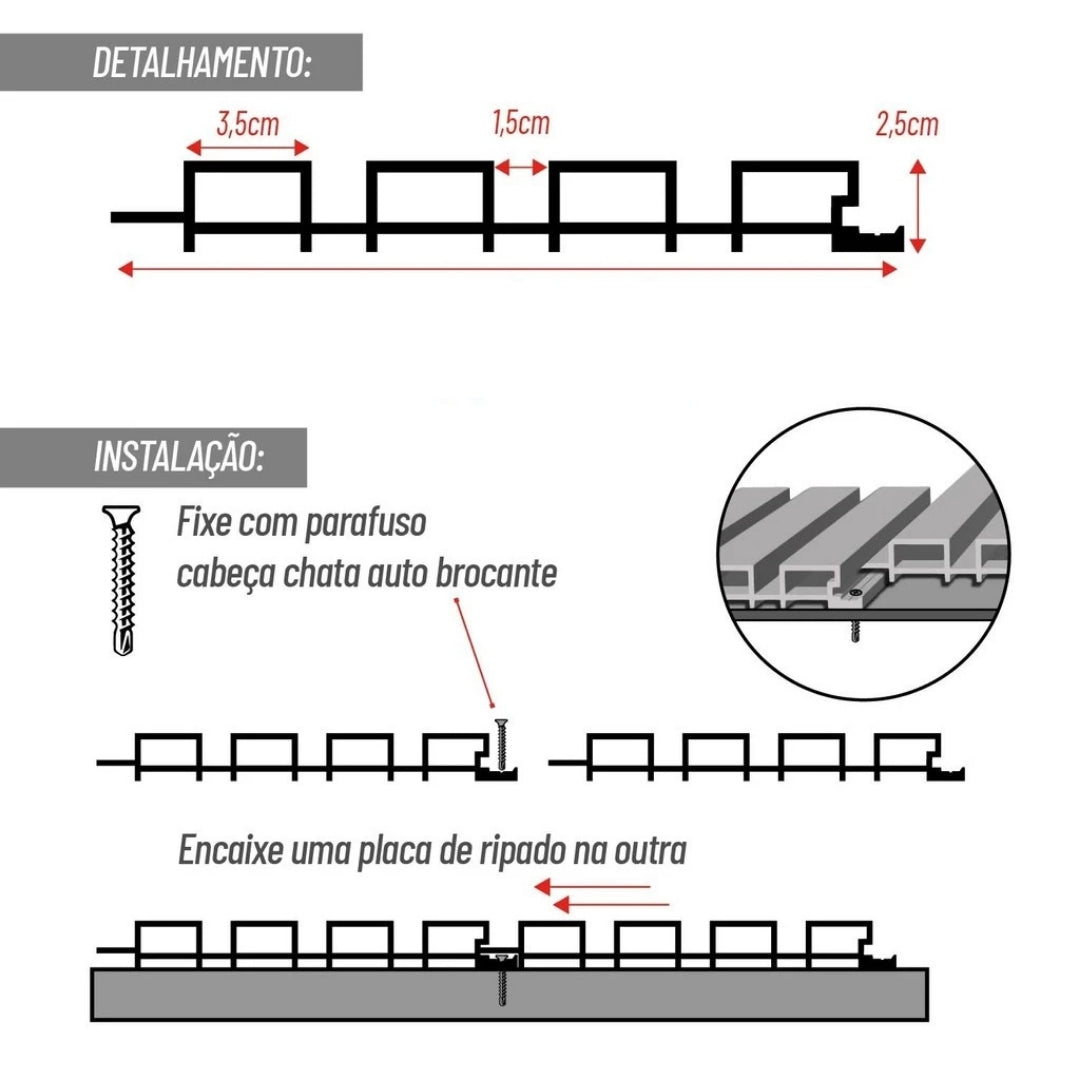 DETALHAMENTO:

3,5cm

1,5cm

2,5cm

INSTALAÇÃO:

Fixe com parafuso cabeça chata auto brocante

Encaixe uma placa de ripado na outra